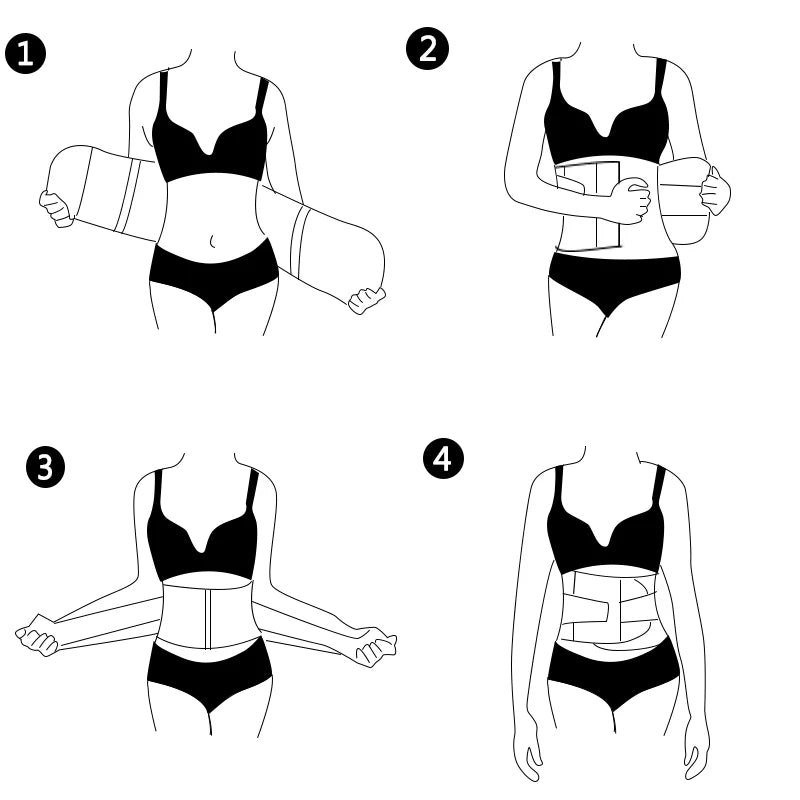 1

2

3

4